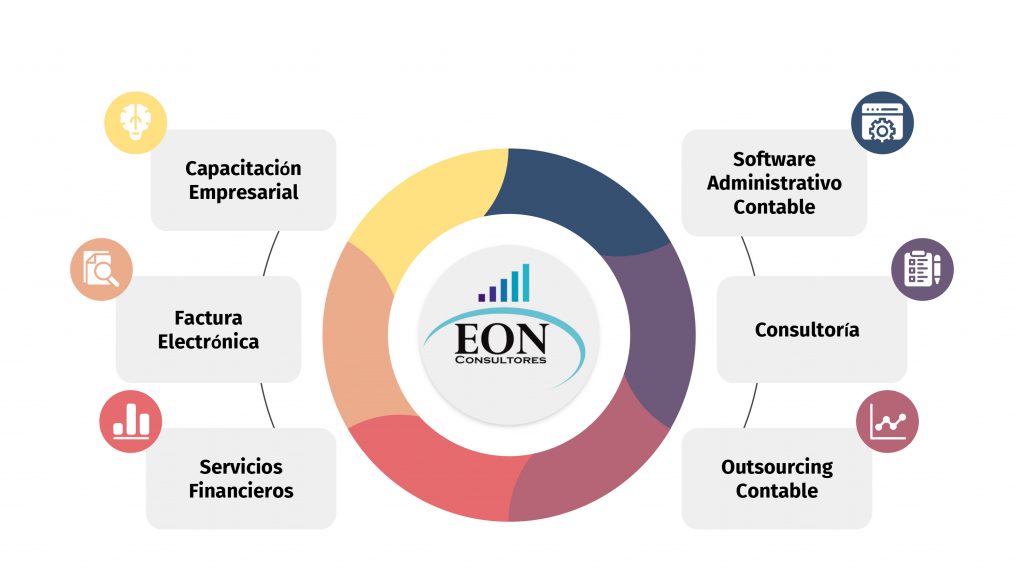 Capacitación Empresarial

Factura Electrónica

Servicios Financieros

EON
CONSULTORES

Software Administrativo Contable

Consultoría

Outsourcing Contable